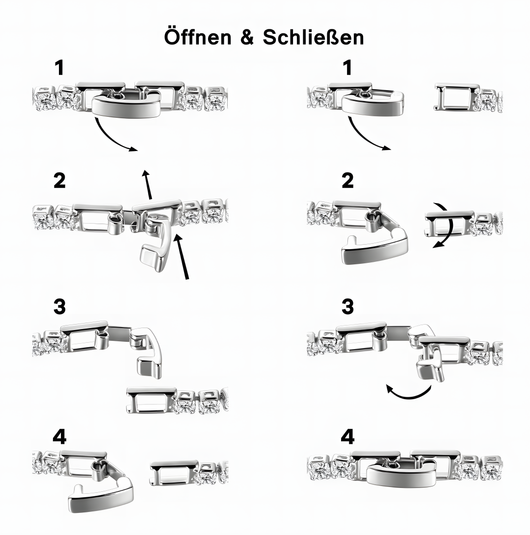 Öffnen & Schließen

1

2

3

4

1

2

3

4